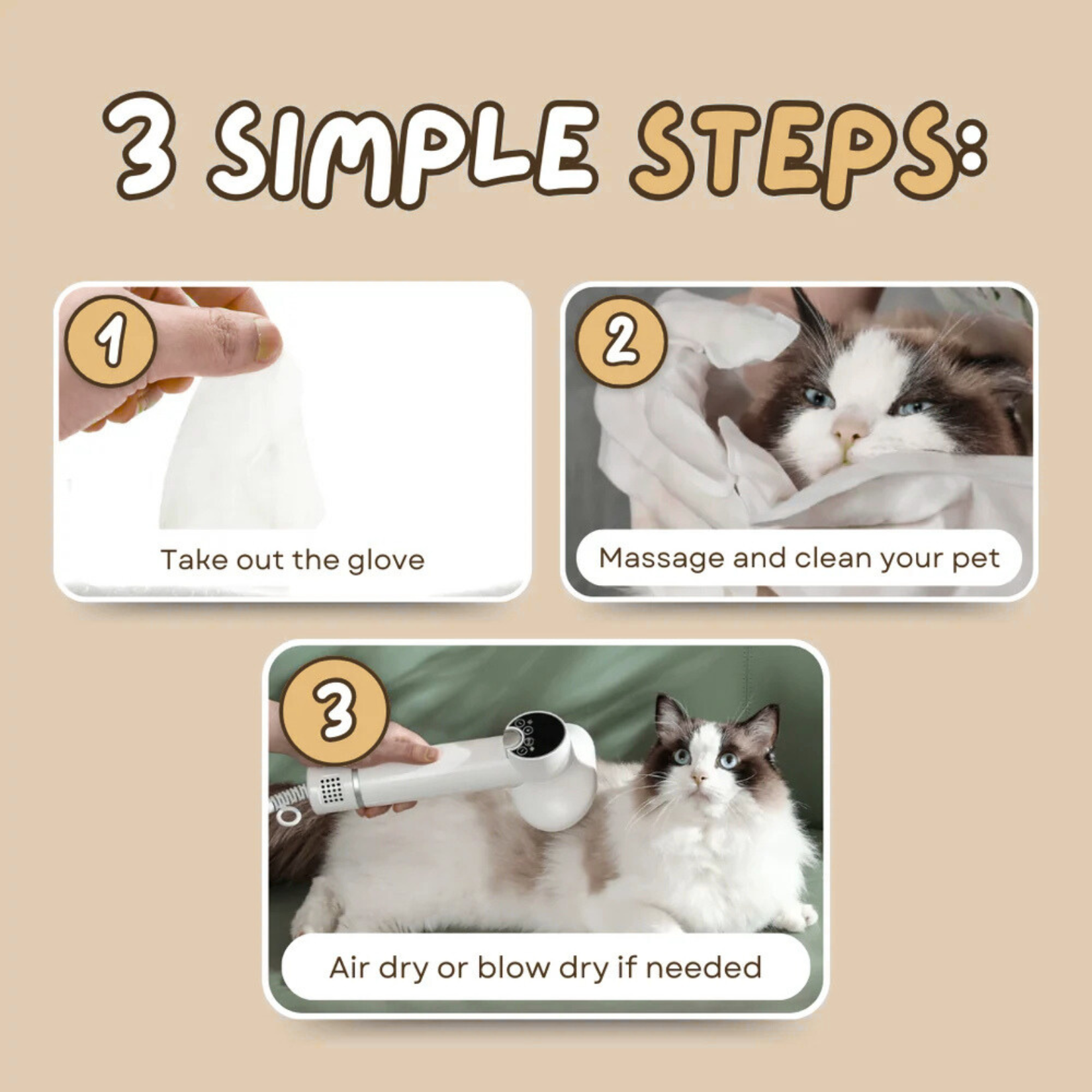 3 SIMPLE STEPS:

1

Take out the glove

2

Massage and clean your pet

3

Air dry or blow dry if needed