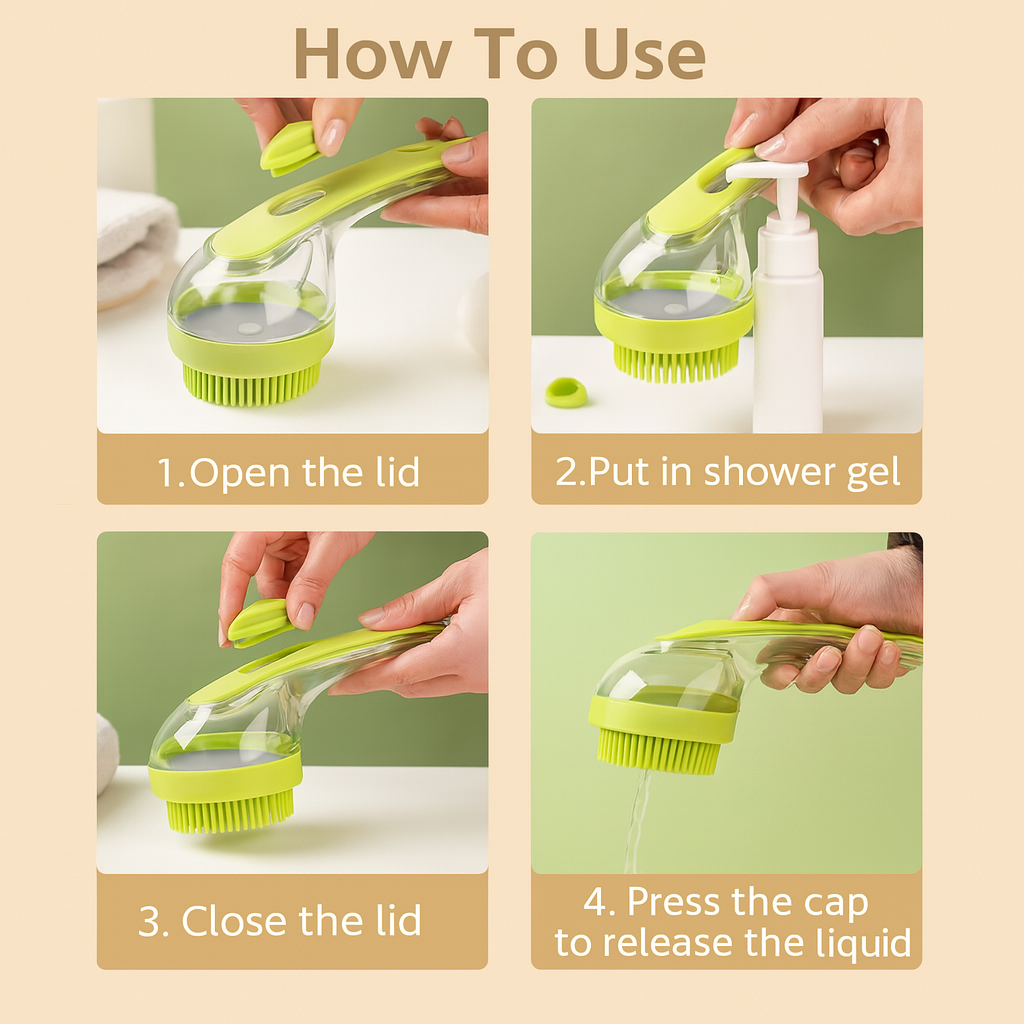 How To Use

1.Open the lid

2.Put in shower gel

3. Close the lid

4. Press the cap to release the liquid