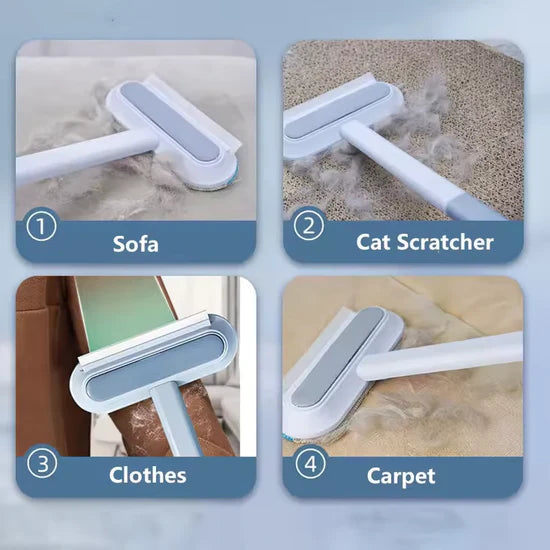 ① Sofa

② Cat Scratcher

③ Clothes

④ Carpet