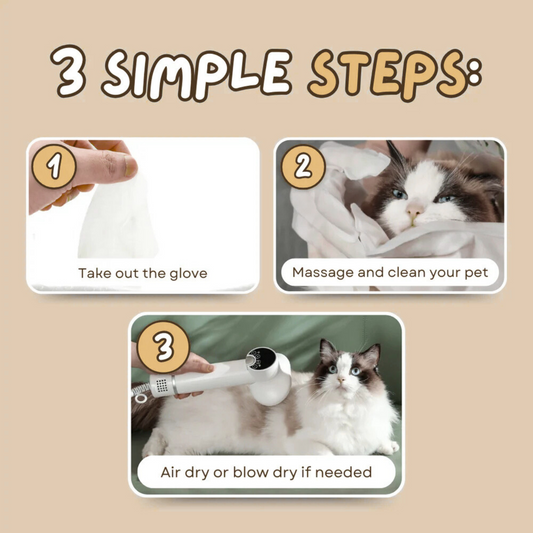 3 SIMPLE STEPS:

1
Take out the glove

2
Massage and clean your pet

3
Air dry or blow dry if needed