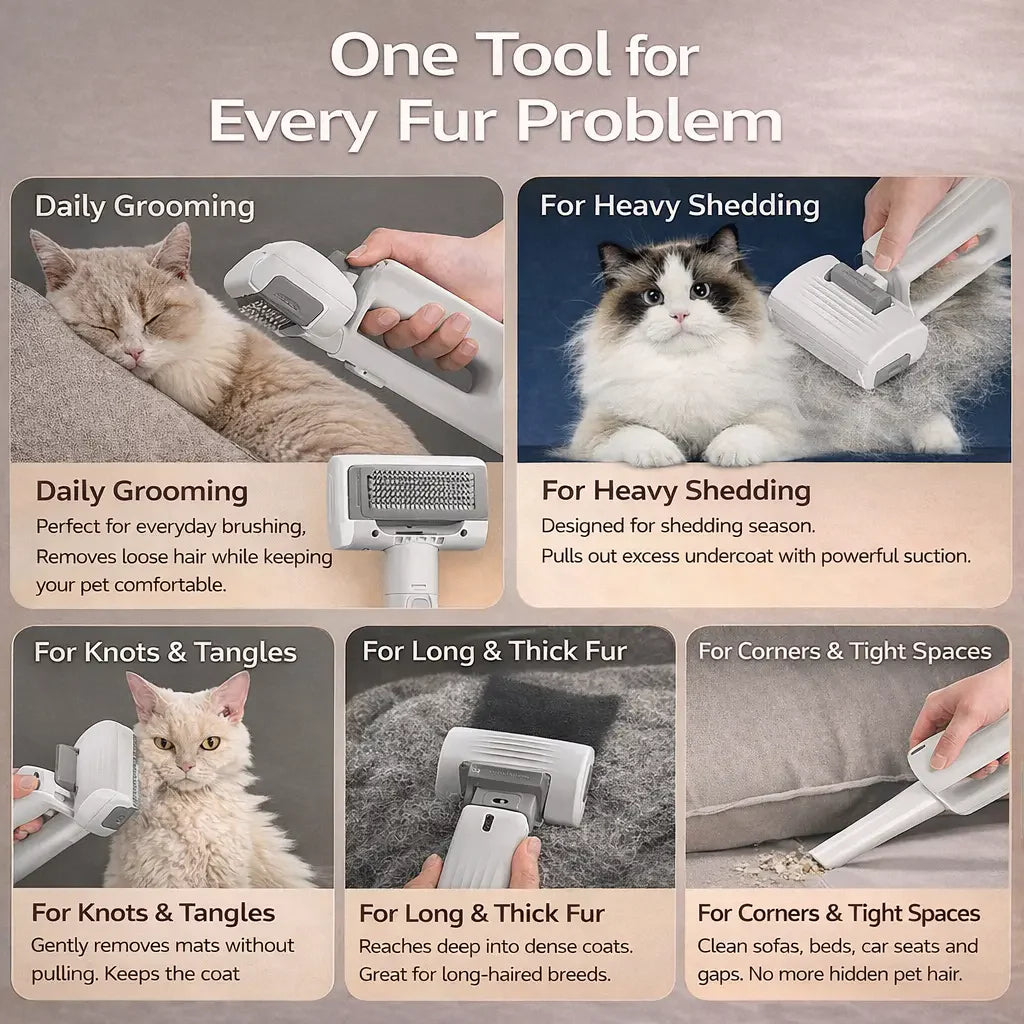 One Tool for Every Fur Problem

Daily Grooming

Daily Grooming
Perfect for everyday brushing, Removes loose hair while keeping your pet comfortable.

For Heavy Shedding

For Heavy Shedding
Designed for shedding season. Pulls out excess undercoat with powerful suction.

For Knots & Tangles

For Knots & Tangles
Gently removes mats without pulling. Keeps the coat

For Long & Thick Fur

For Long & Thick Fur
Reaches deep into dense coats. Great for long-haired breeds.

For Corners & Tight Spaces

For Corners & Tight Spaces
Clean sofas, beds, car seats and gaps. No more hidden pet hair.