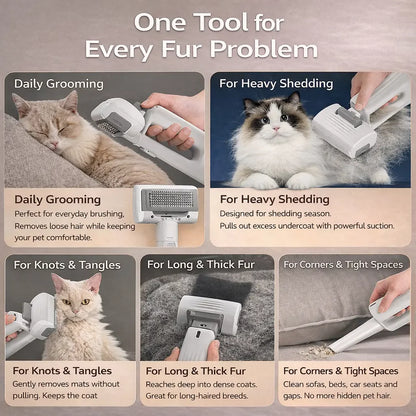 One Tool for Every Fur Problem

Daily Grooming

Daily Grooming
Perfect for everyday brushing. Removes loose hair while keeping your pet comfortable.

For Heavy Shedding

For Heavy Shedding
Designed for shedding season. Pulls out excess undercoat with powerful suction.

For Knots & Tangles

For Knots & Tangles
Gently removes mats without pulling. Keeps the coat

For Long & Thick Fur

For Long & Thick Fur
Reaches deep into dense coats. Great for long-haired breeds.

For Corners & Tight Spaces

For Corners & Tight Spaces
Clean sofas, beds, car seats and gaps. No more hidden pet hair.