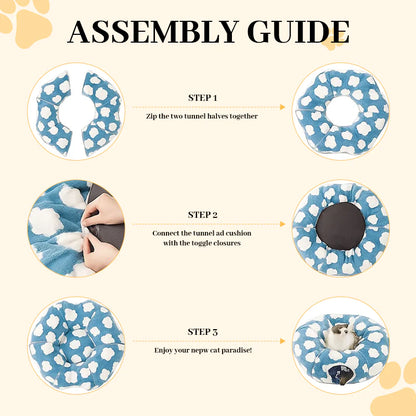 ASSEMBLY GUIDE

STEP 1

Zip the two tunnel halves together

STEP 2

Connect the tunnel ad cushion with the toggle closures

STEP 3

Enjoy your nepw cat paradise!