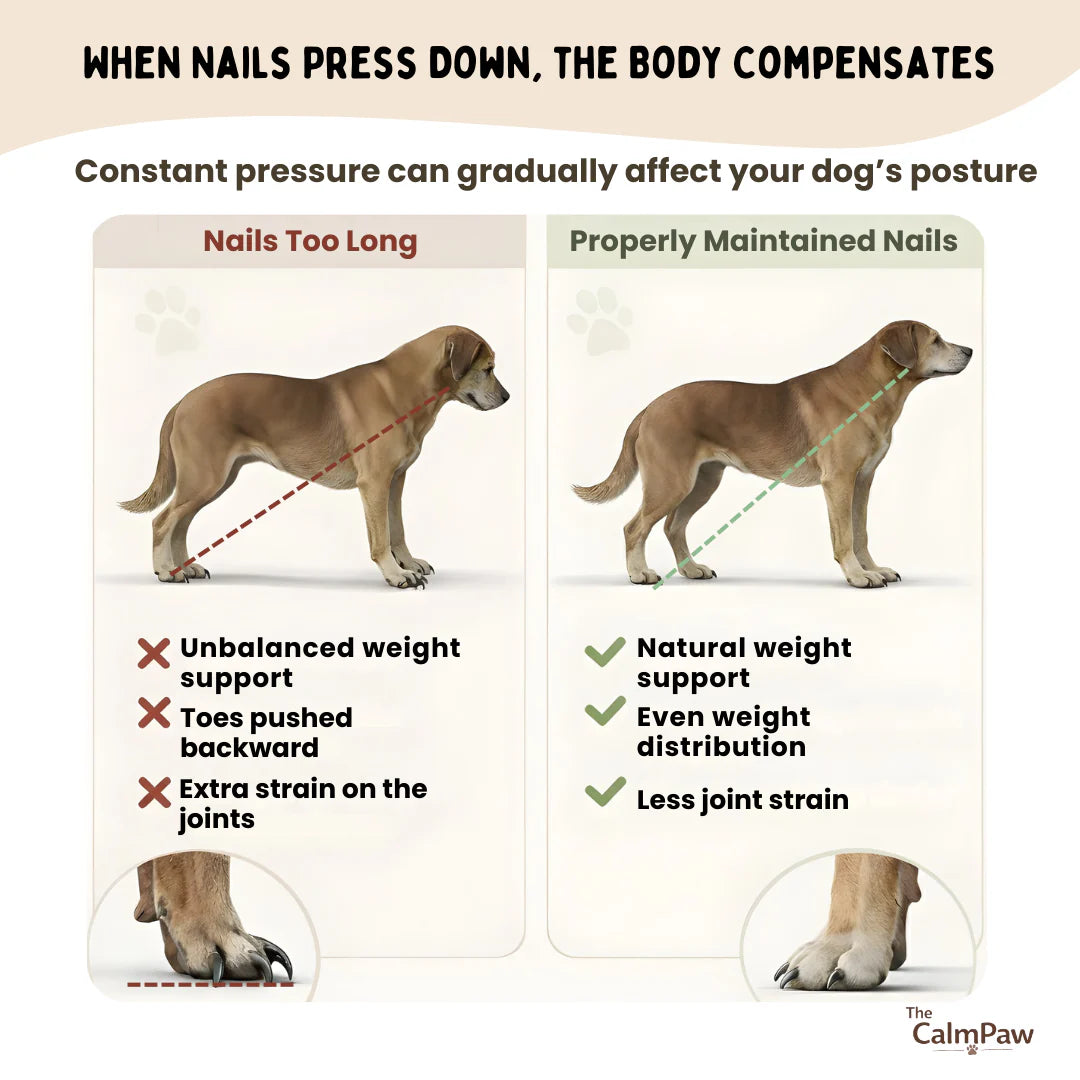 WHEN NAILS PRESS DOWN, THE BODY COMPENSATES

Constant pressure can gradually affect your dog's posture

Nails Too Long

Unbalanced weight support

Toes pushed backward

Extra strain on the joints

Properly Maintained Nails

Natural weight support

Even weight distribution

Less joint strain

The CalmPaw