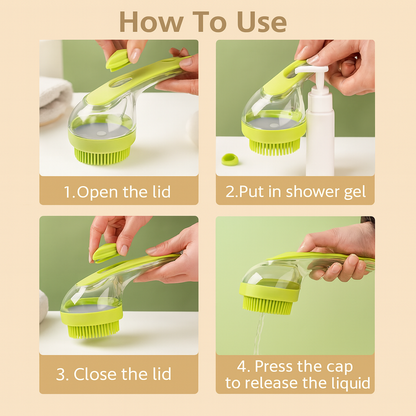 How To Use

1.Open the lid

2.Put in shower gel

3. Close the lid

4. Press the cap to release the liquid