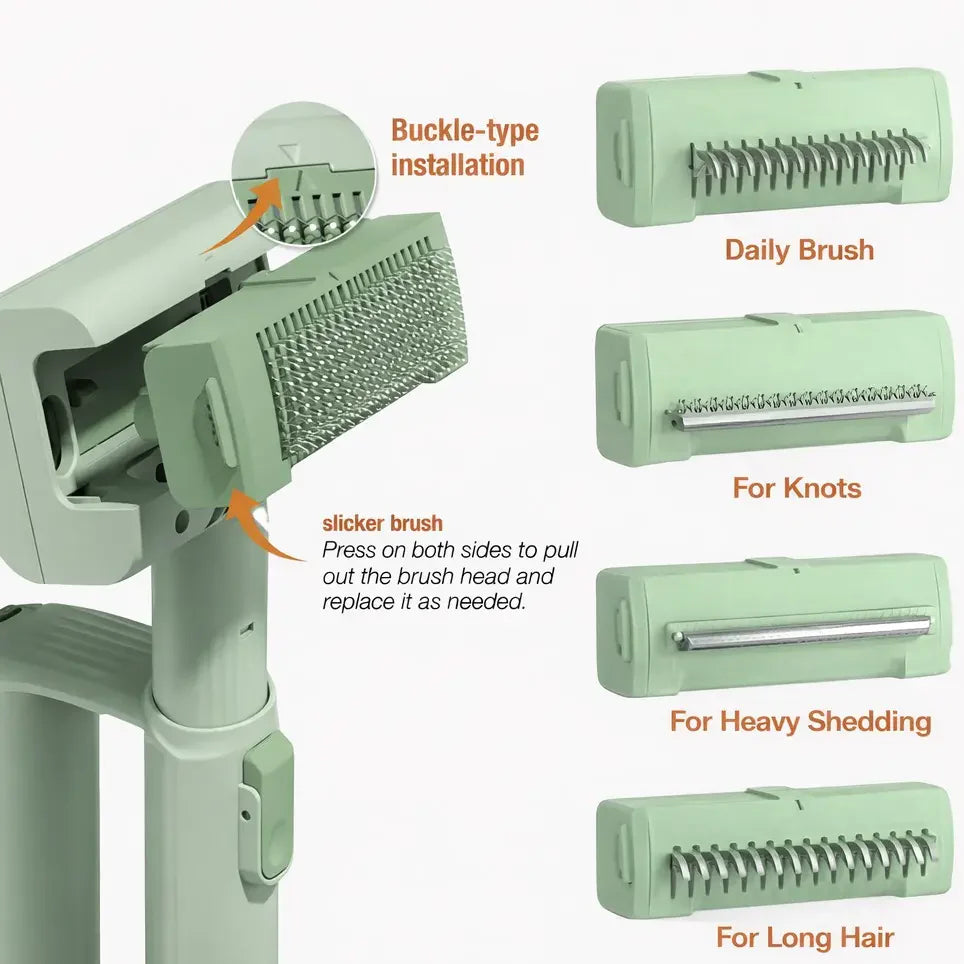 Buckle-type installation

slicker brush
Press on both sides to pull out the brush head and replace it as needed.

Daily Brush

For Knots

For Heavy Shedding

For Long Hair