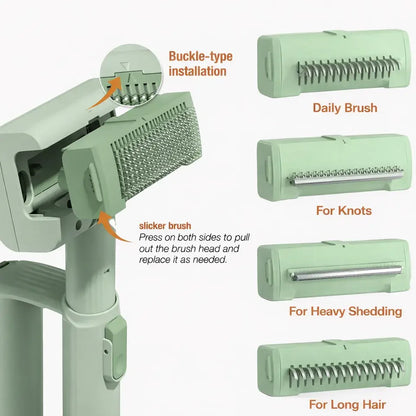 Buckle-type installation

slicker brush
Press on both sides to pull out the brush head and replace it as needed.

Daily Brush

For Knots

For Heavy Shedding

For Long Hair